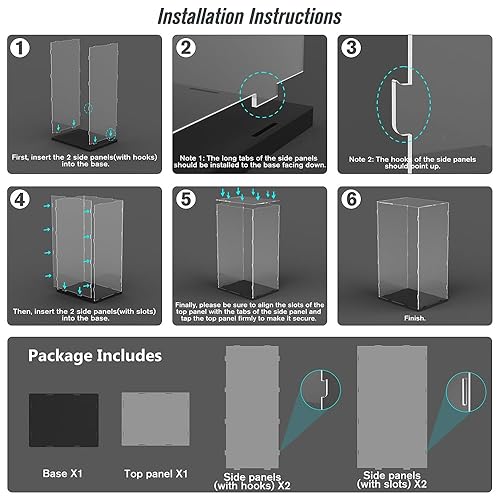 Installation Instructions

1
First, insert the 2 side panels(with hooks) into the base.

2
Note 1: The long tabs of the side panels should be installed to the base facing down.

3
Note 2: The hooks of the side panels should point up.

4
Then, insert the 2 side panels(with slots) into the base.

5
Finally, please be sure to align the slots of the top panel with the tabs of the side panel and tap the top panel firmly to make it secure.

6
Finish.

Package Includes

Base X1

Top panel X1

Side panels (with hooks) X2

Side panels (with slots) X2